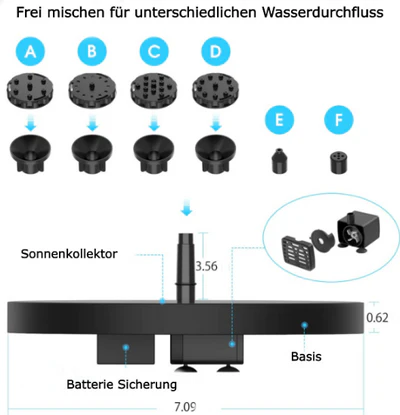 Frei mischen für unterschiedlichen Wasserdurchfluss

A B C D

E F

Sonnenkollektor

3.56

0.62

Basis

Batterie Sicherung

7.09