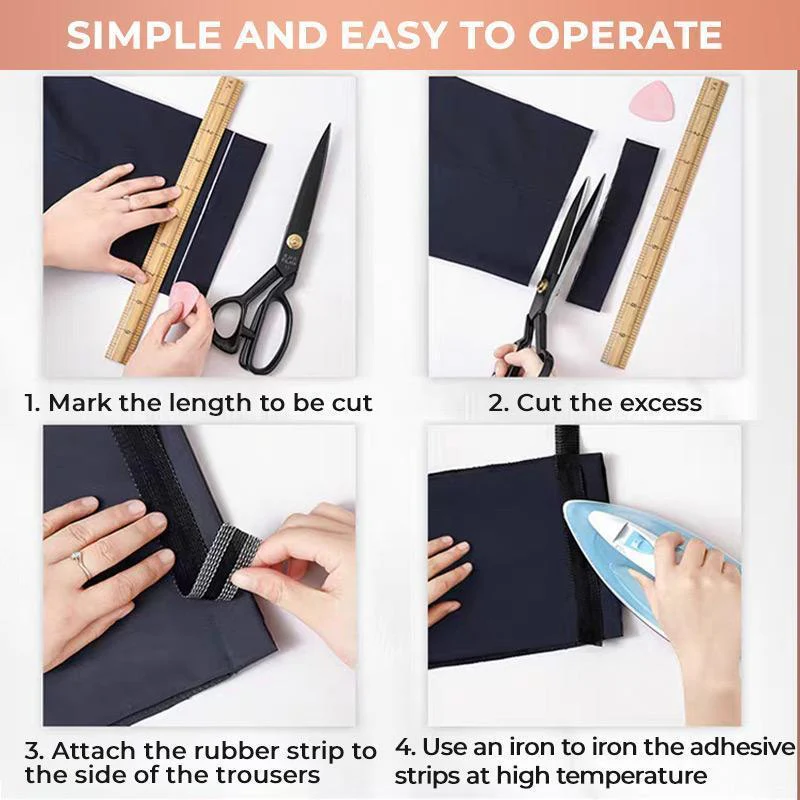 SIMPLE AND EASY TO OPERATE

1. Mark the length to be cut

2. Cut the excess

3. Attach the rubber strip to the side of the trousers

4. Use an iron to iron the adhesive strips at high temperature