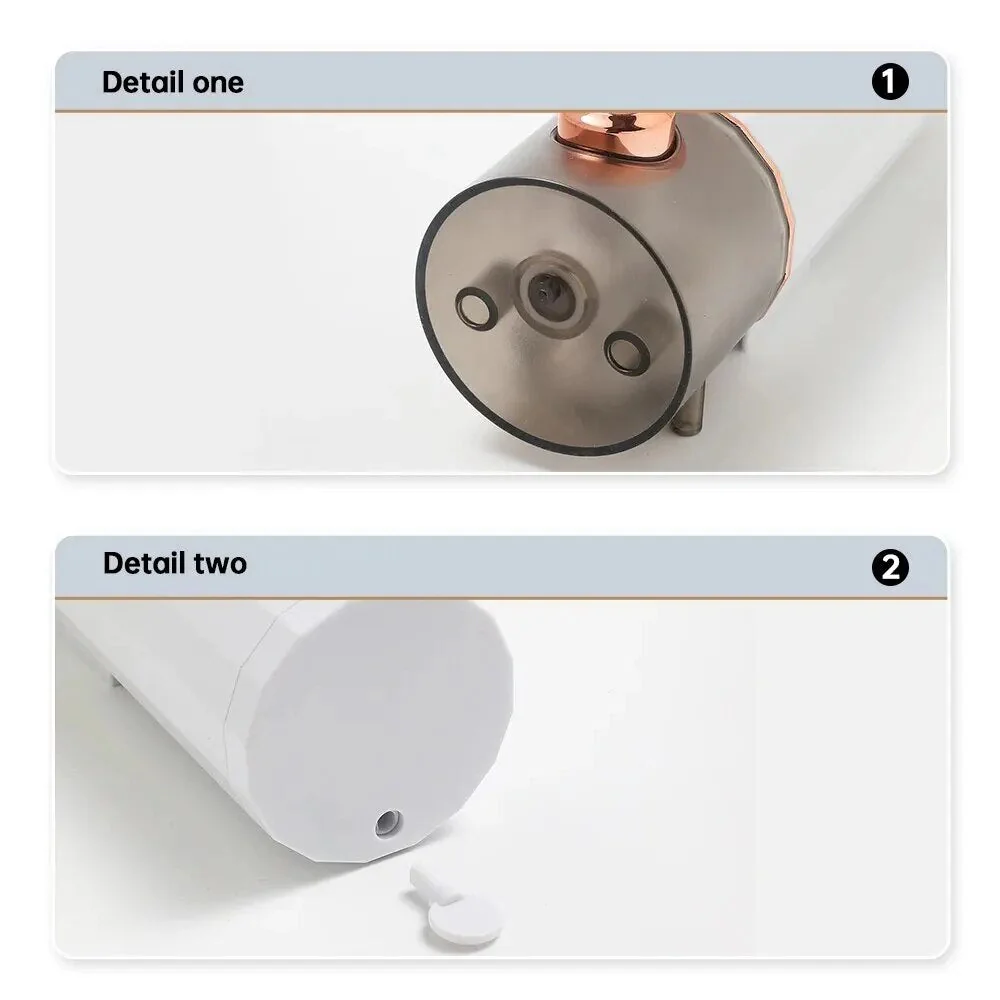 Detail one

1

Detail two

2