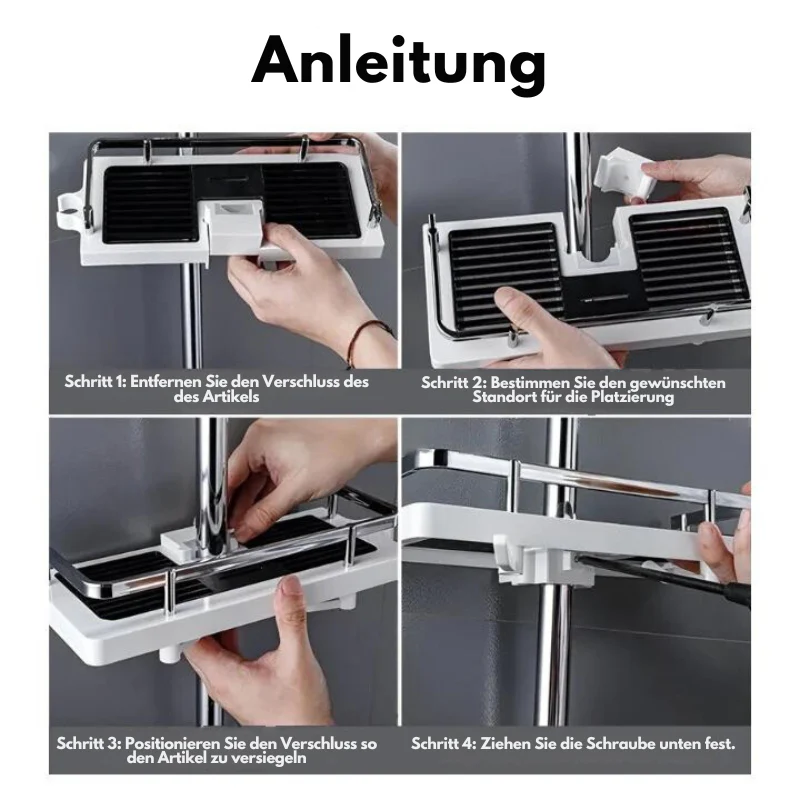 Anleitung

Schritt 1: Entfernen Sie den Verschluss des des Artikels

Schritt 2: Bestimmen Sie den gewünschten Standort für die Platzierung

Schritt 3: Positionieren Sie den Verschluss so den Artikel zu versiegeln

Schritt 4: Ziehen Sie die Schraube unten fest.