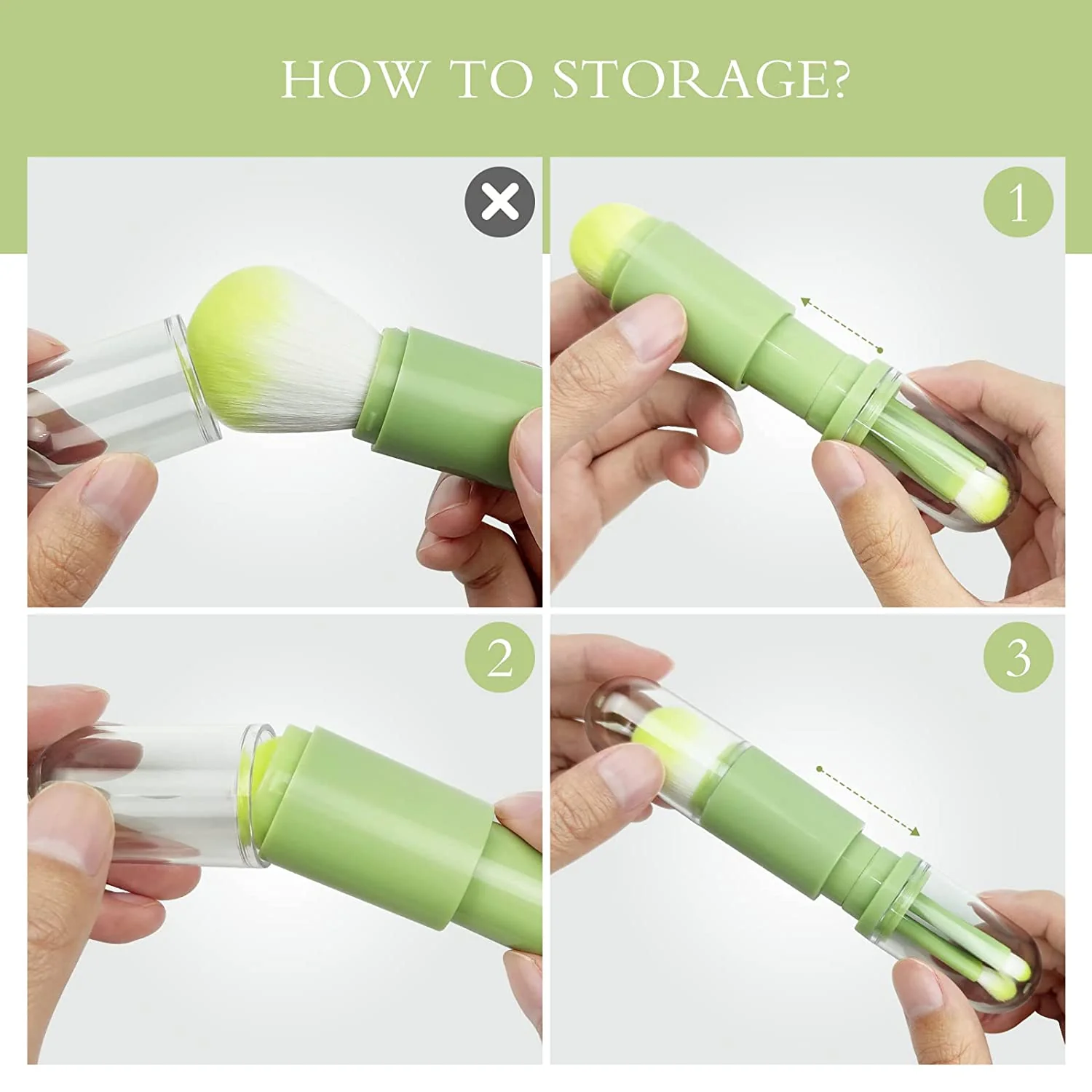 HOW TO STORAGE?

1

2

3